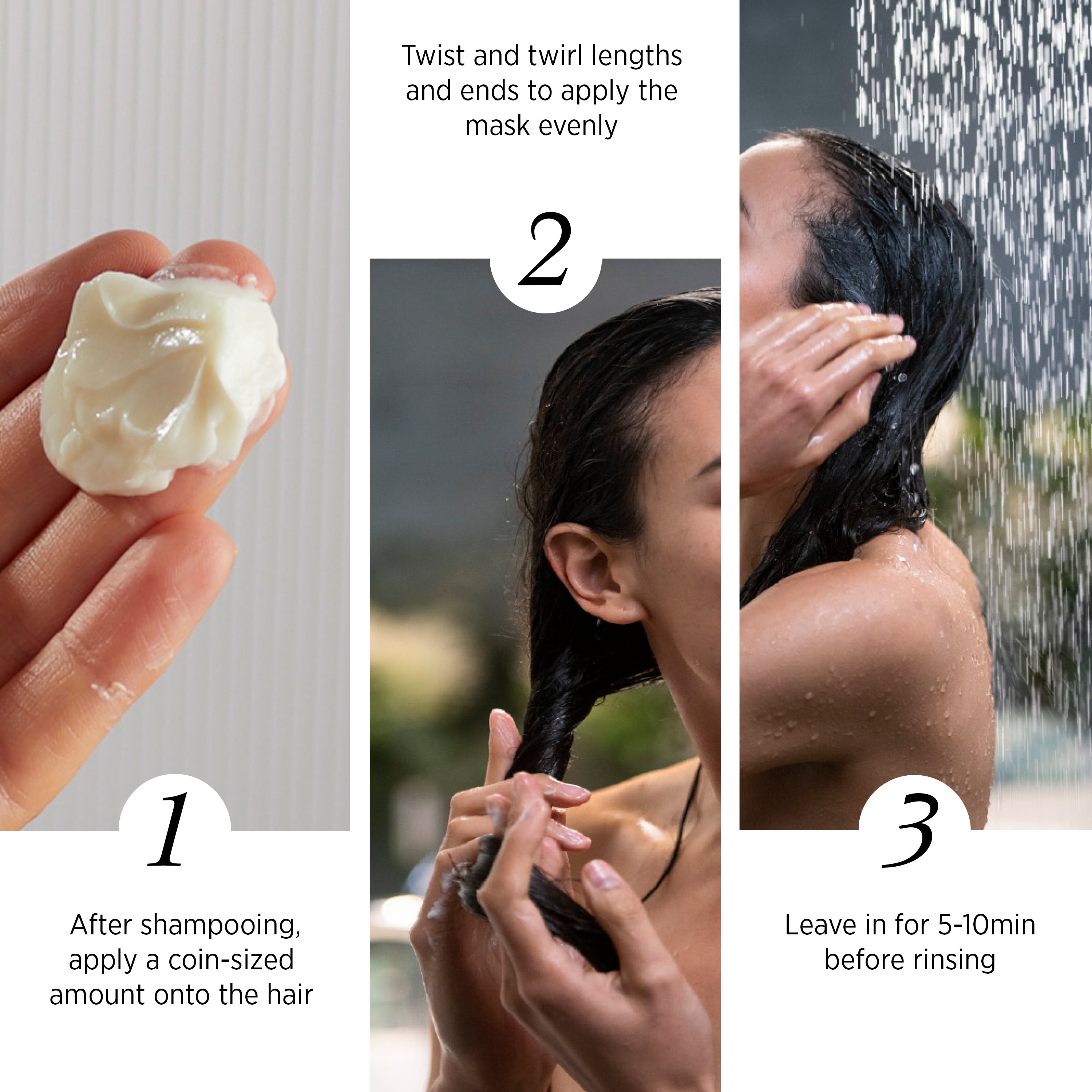 1

After shampooing, apply a coin-sized amount onto the hair

Twist and twirl lengths and ends to apply the mask evenly

2

3

Leave in for 5-10min before rinsing